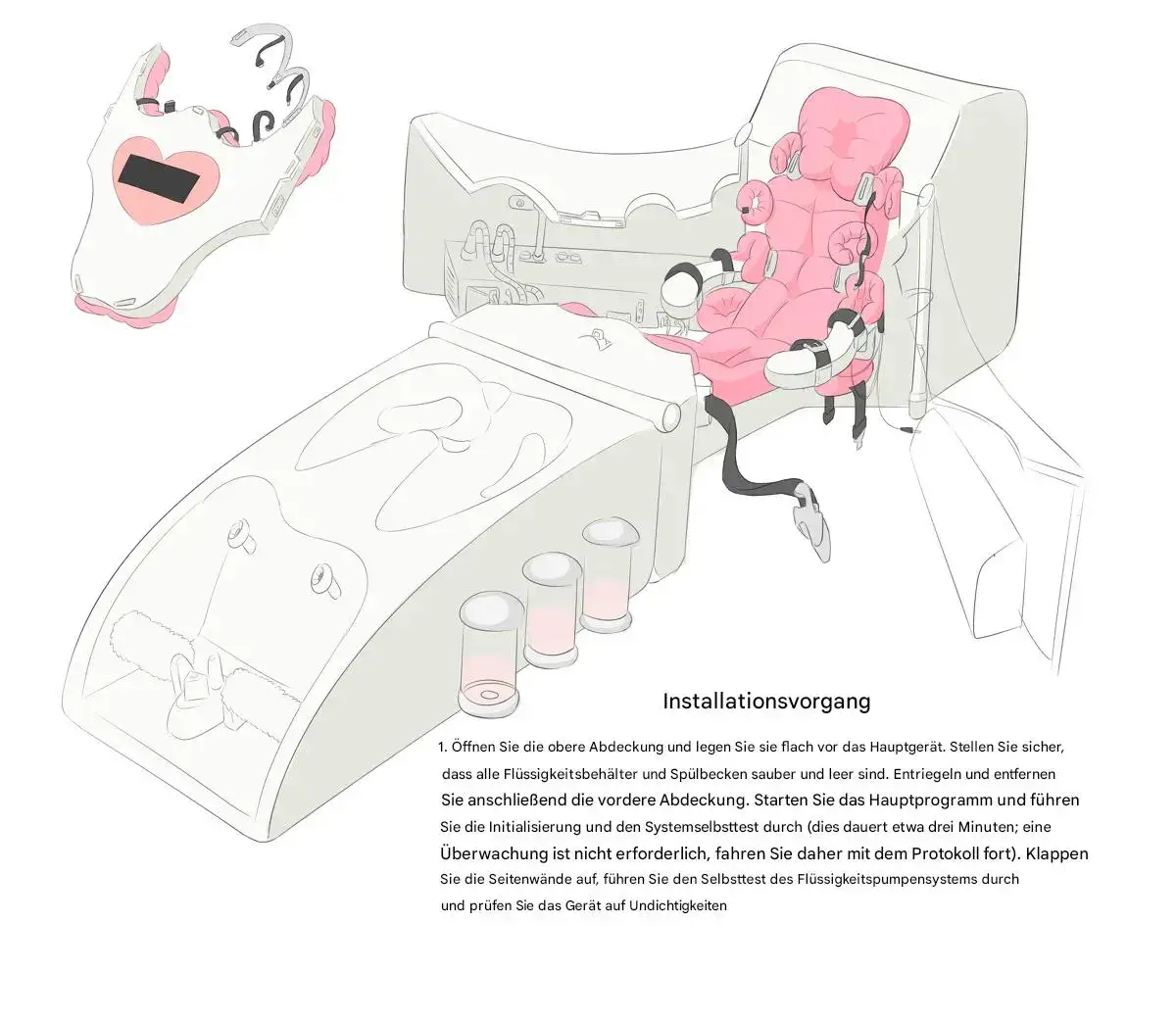 Installationsvorgang

1. Öffnen Sie die obere Abdeckung und legen Sie sie flach vor das Hauptgerät. Stellen Sie sicher, dass alle Flüssigkeitsbehälter und Spülbecken sauber und leer sind. Entriegeln und entfernen Sie anschließend die vordere Abdeckung. Starten Sie das Hauptprogramm und führen Sie die Initialisierung und den Systemselbsttest durch (dies dauert etwa drei Minuten; eine Überwachung ist nicht erforderlich, fahren Sie daher mit dem Protokoll fort). Klappen Sie die Seitenwände auf, führen Sie den Selbsttest des Flüssigkeitspumpensystems durch und prüfen Sie das Gerät auf Undichtigkeiten